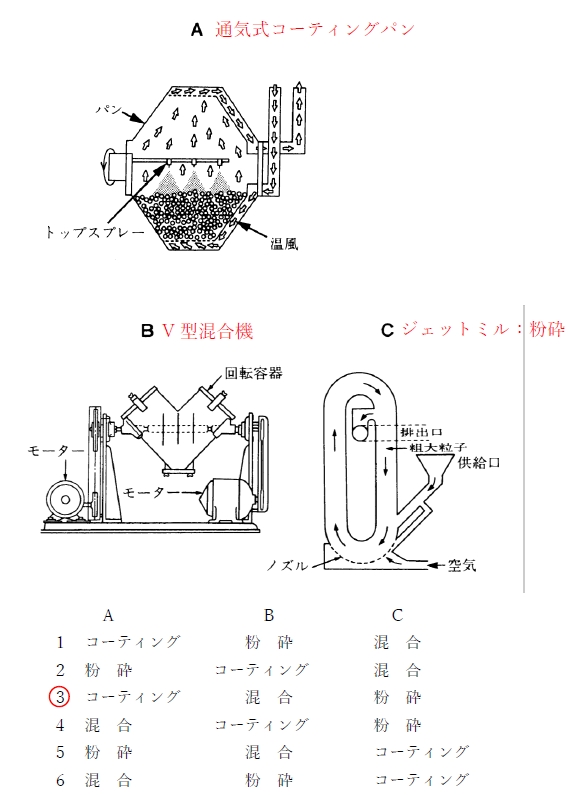 A 通気式コーティングパン

パン

トップスプレー

温風

B V型混合機

回転容器

モーター

モーター

C ジェットミル：粉砕

排出口

粗大粒子

供給口

ノズル

空気

| | A | B | C |
|---|---|---|---|
| 1 | コーティング | 粉　砕 | 混　合 |
| 2 | 粉　砕 | コーティング | 混　合 |
| 3 | コーティング | 混　合 | 粉　砕 |
| 4 | 混　合 | コーティング | 粉　砕 |
| 5 | 粉　砕 | 混　合 | コーティング |
| 6 | 混　合 | 粉　砕 | コーティング |